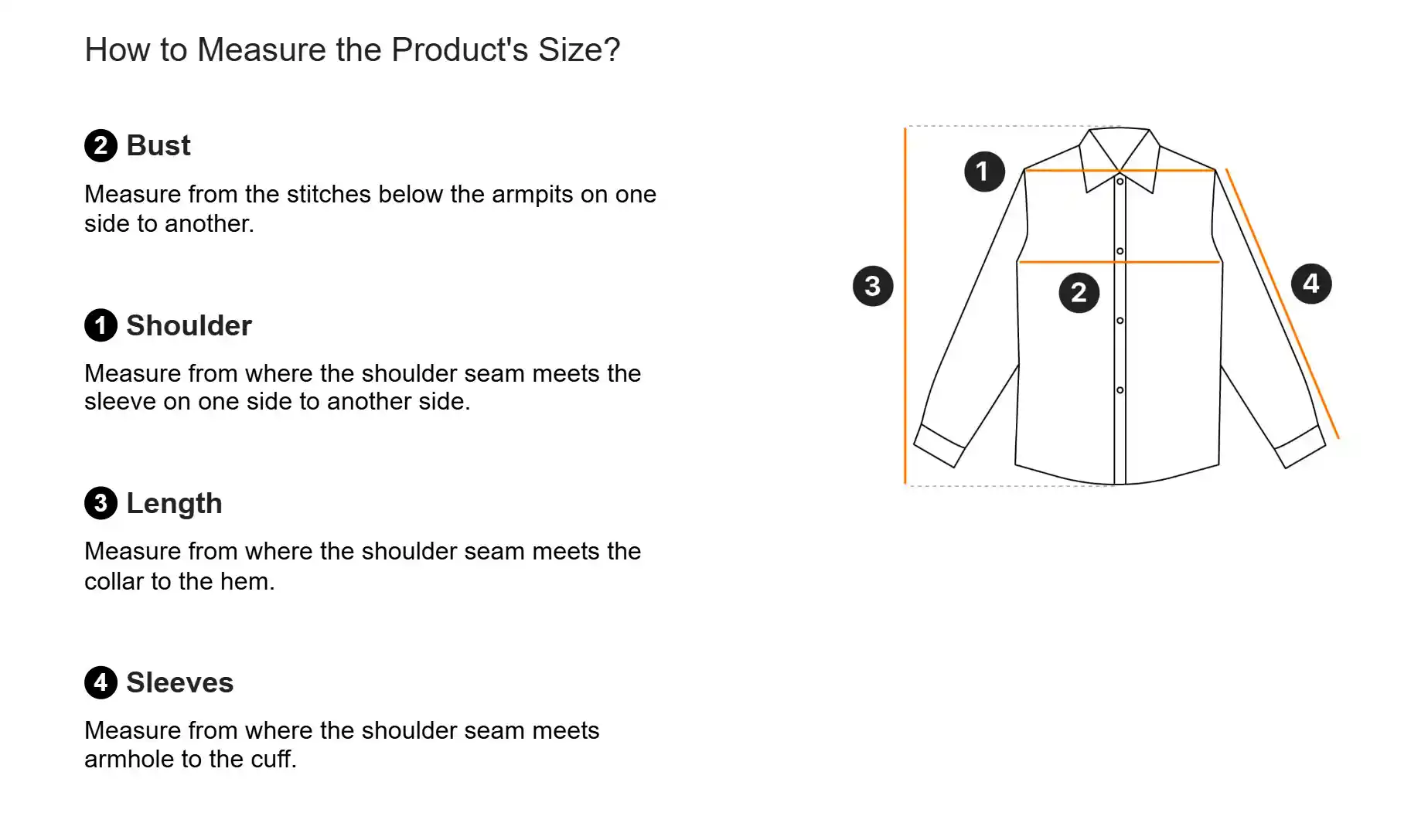 How to Measure the Product's Size?

2 Bust

Measure from the stitches below the armpits on one side to another.

1 Shoulder

Measure from where the shoulder seam meets the sleeve on one side to another side.

3 Length

Measure from where the shoulder seam meets the collar to the hem.

4 Sleeves

Measure from where the shoulder seam meets armhole to the cuff.

1

3

2

4